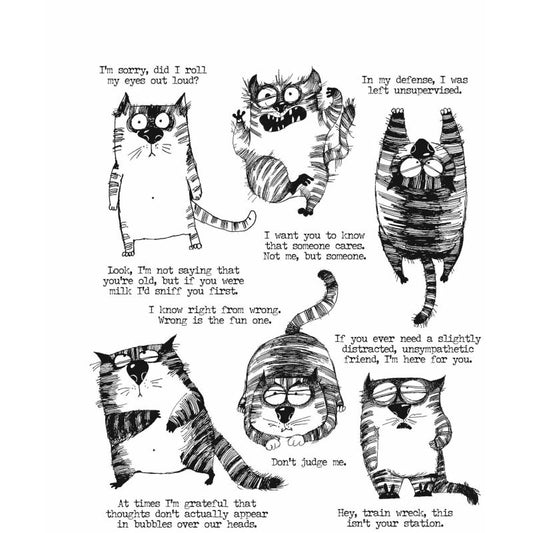 I'm sorry, did I roll my eyes out loud?

In my defense, I was left unsupervised.

I want you to know that someone cares. Not me, but someone.

Look, I'm not saying that you're old, but if you were milk I'd sniff you first.

I know right from wrong. Wrong is the fun one.

If you ever need a slightly distracted, unsympathetic friend, I'm here for you.

Don't judge me.

At times I'm grateful that thoughts don't actually appear in bubbles over our heads.

Hey, train wreck, this isn't your station.