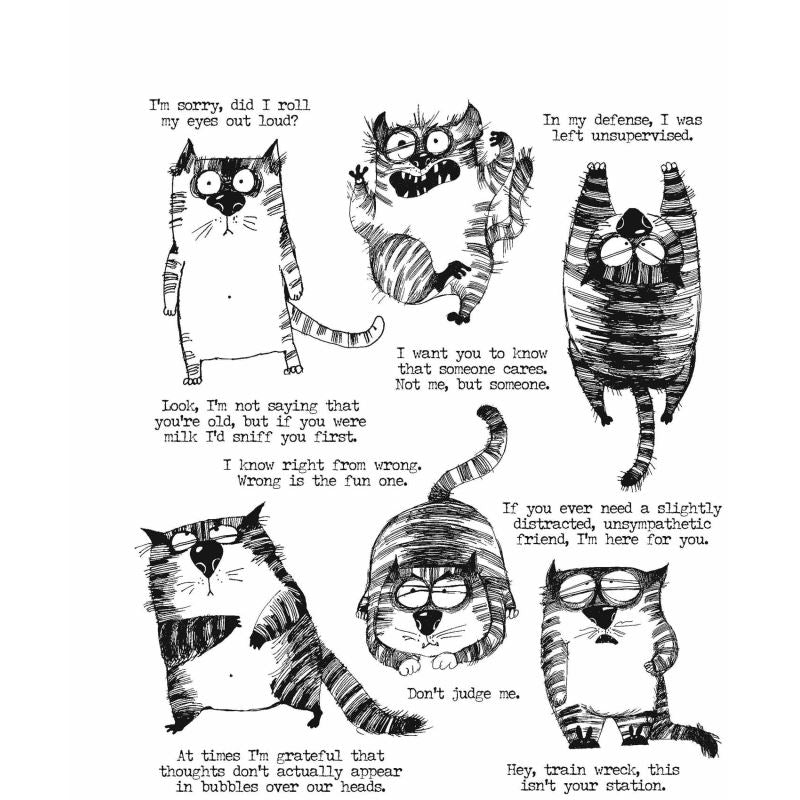 I'm sorry, did I roll my eyes out loud?

In my defense, I was left unsupervised.

I want you to know that someone cares. Not me, but someone.

Look, I'm not saying that you're old, but if you were milk I'd sniff you first.

I know right from wrong. Wrong is the fun one.

If you ever need a slightly distracted, unsympathetic friend, I'm here for you.

Don't judge me.

At times I'm grateful that thoughts don't actually appear in bubbles over our heads.

Hey, train wreck, this isn't your station.