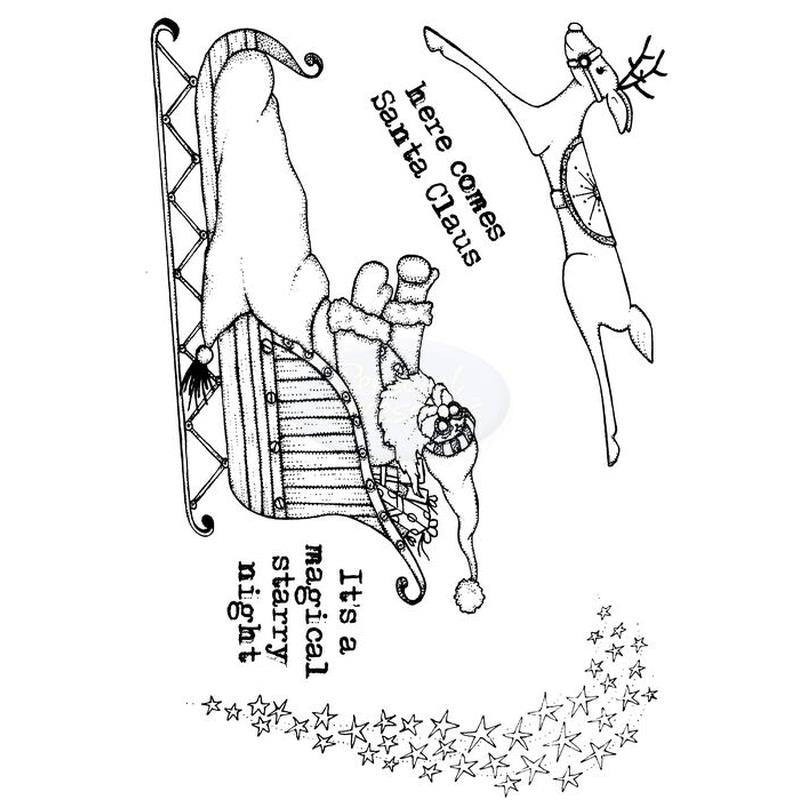 here comes
Santa Claus

It's a
magical
starry
night