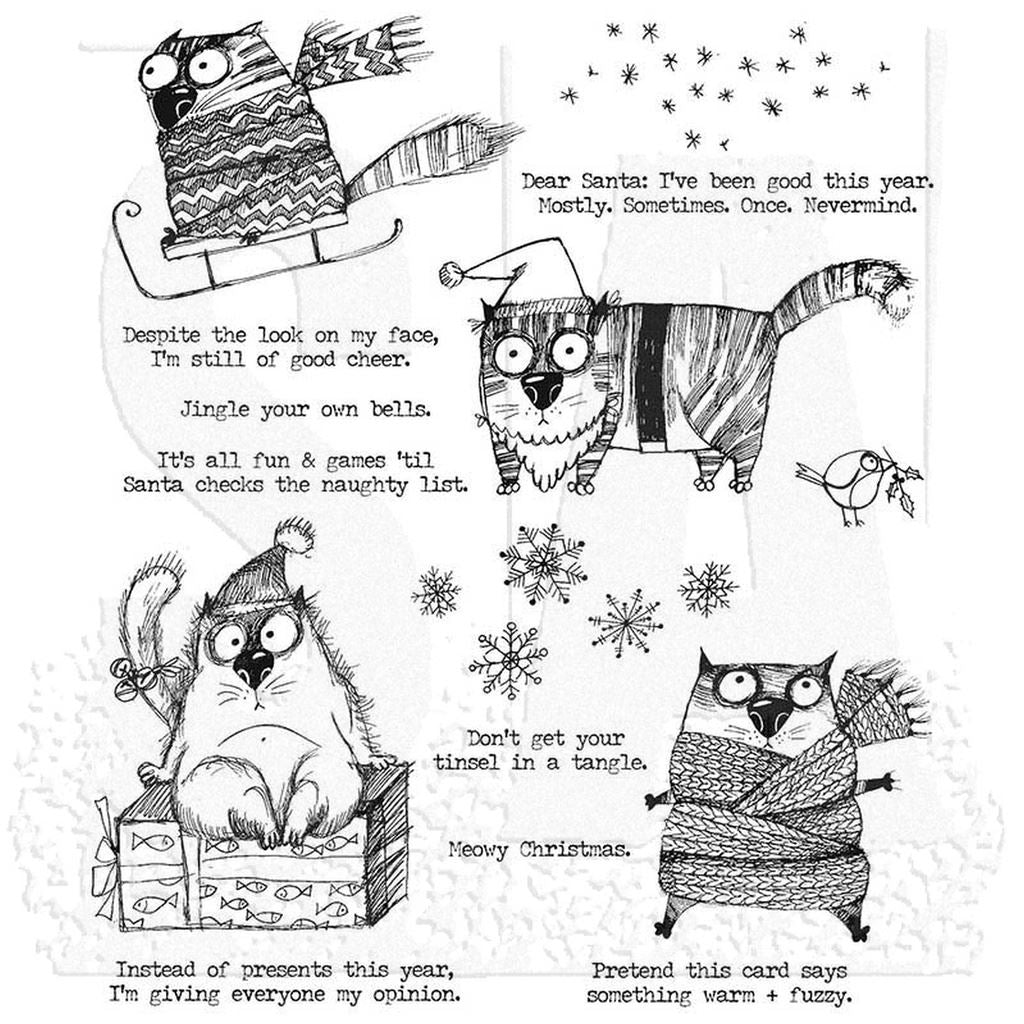 Dear Santa: I've been good this year.
Mostly. Sometimes. Once. Nevermind.

Despite the look on my face,
I'm still of good cheer.

Jingle your own bells.

It's all fun & games 'til
Santa checks the naughty list.

Don't get your
tinsel in a tangle.

Meowy Christmas.

Instead of presents this year,
I'm giving everyone my opinion.

Pretend this card says
something warm + fuzzy.